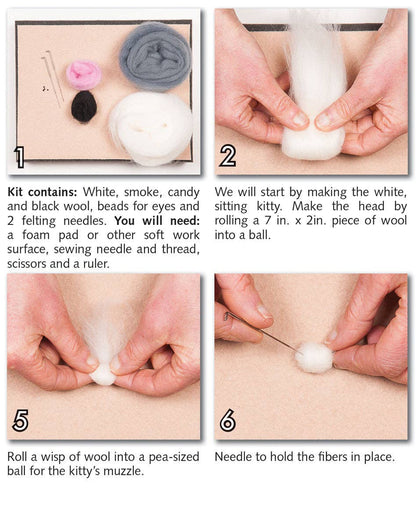 1

Kit contains: White, smoke, candy and black wool, beads for eyes and 2 felting needles. You will need: a foam pad or other soft work surface, sewing needle and thread, scissors and a ruler.

2

We will start by making the white, sitting kitty. Make the head by rolling a 7 in. x 2in. piece of wool into a ball.

5

Roll a wisp of wool into a pea-sized ball for the kitty's muzzle.

6

Needle to hold the fibers in place.