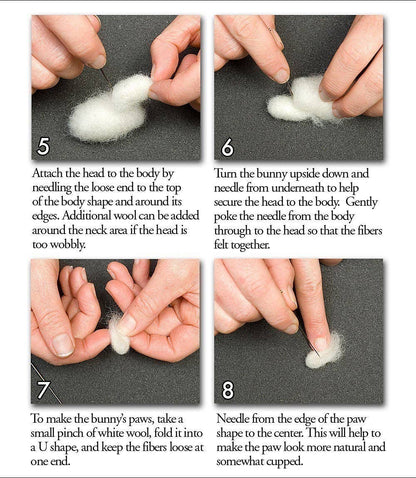 5

Attach the head to the body by needling the loose end to the top of the body shape and around its edges. Additional wool can be added around the neck area if the head is too wobbly.

6

Turn the bunny upside down and needle from underneath to help secure the head to the body. Gently poke the needle from the body through to the head so that the fibers felt together.

7

To make the bunny's paws, take a small pinch of white wool, fold it into a U shape, and keep the fibers loose at one end.

8

Needle from the edge of the paw shape to the center. This will help to make the paw look more natural and somewhat cupped.